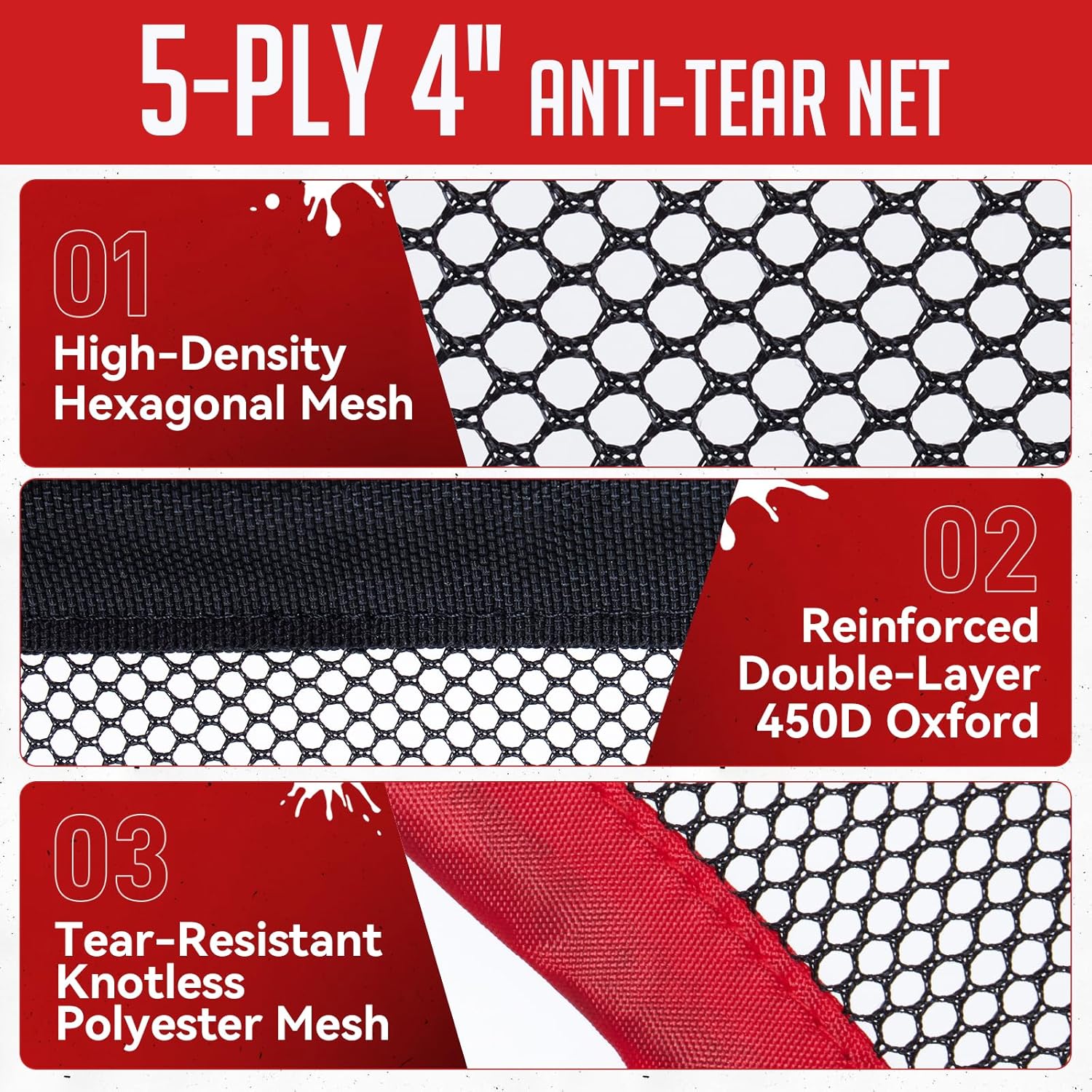 5-PLY 4" ANTI-TEAR NET

01
High-Density Hexagonal Mesh

02
Reinforced Double-Layer 450D Oxford

03
Tear-Resistant Knotless Polyester Mesh