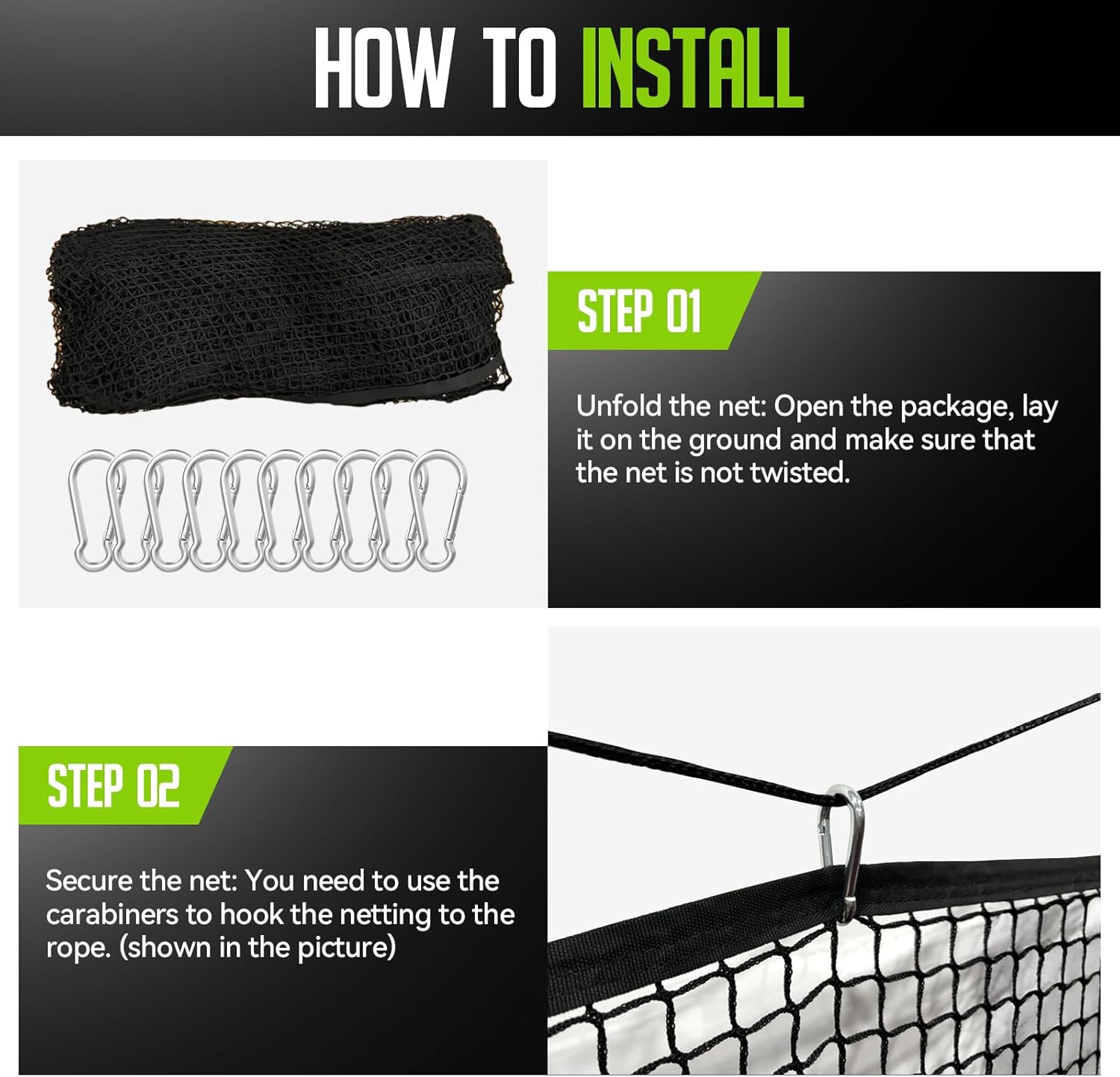 HOW TO INSTALL

STEP 01

Unfold the net: Open the package, lay it on the ground and make sure that the net is not twisted.

STEP 02

Secure the net: You need to use the carabiners to hook the netting to the rope. (shown in the picture)